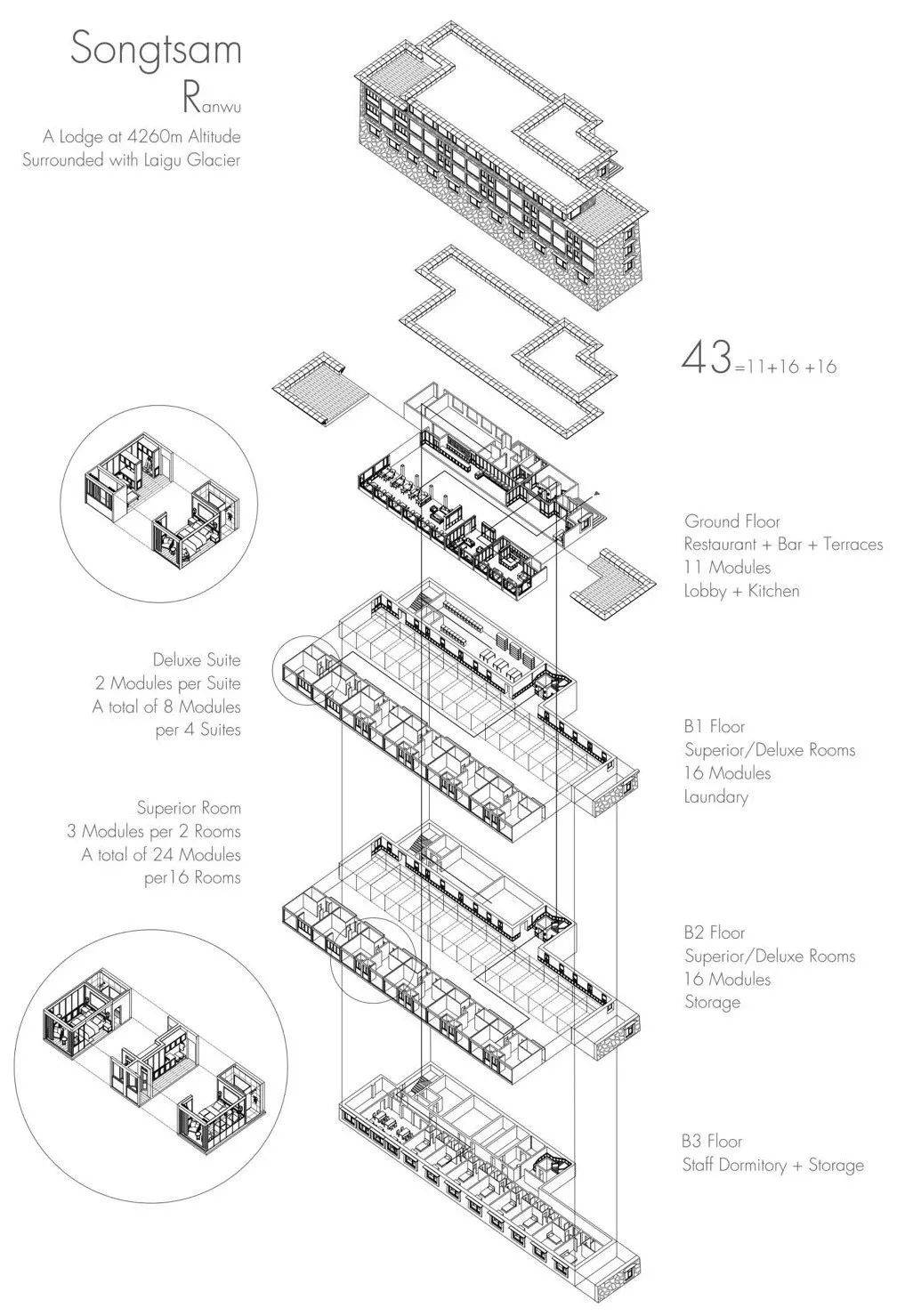 Songtsam
Ranwu
A Lodge at 4260m Altitude
Surrounded with Laigu Glacier

43=11+16 +16

Ground Floor
Restaurant + Bar + Terraces
11 Modules
Lobby + Kitchen

Deluxe Suite
2 Modules per Suite
A total of 8 Modules
per 4 Suites

B1 Floor
Superior/Deluxe Rooms
16 Modules
Laundary

Superior Room
3 Modules per 2 Rooms
A total of 24 Modules
per16 Rooms

B2 Floor
Superior/Deluxe Rooms
16 Modules
Storage

B3 Floor
Staff Dormitory + Storage